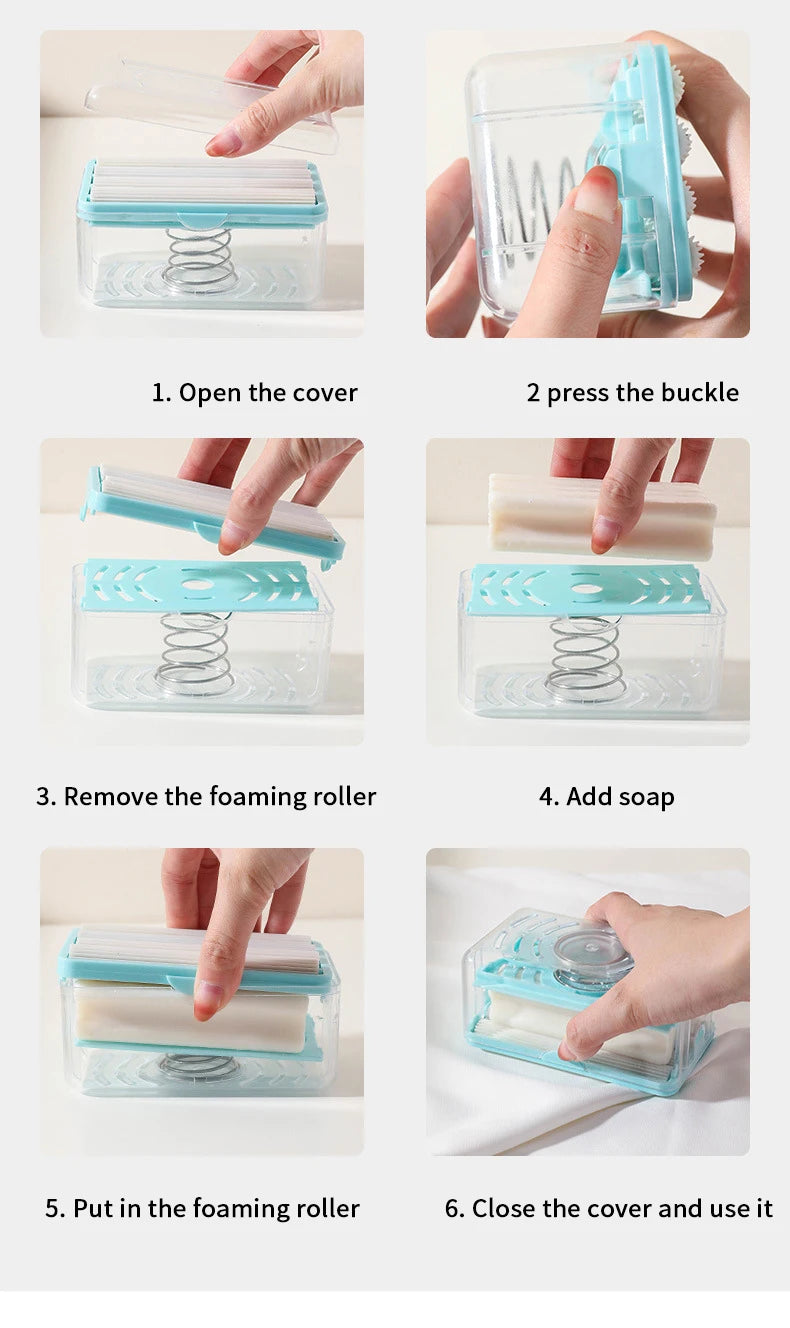 1. Open the cover

2 press the buckle

3. Remove the foaming roller

4. Add soap

5. Put in the foaming roller

6. Close the cover and use it